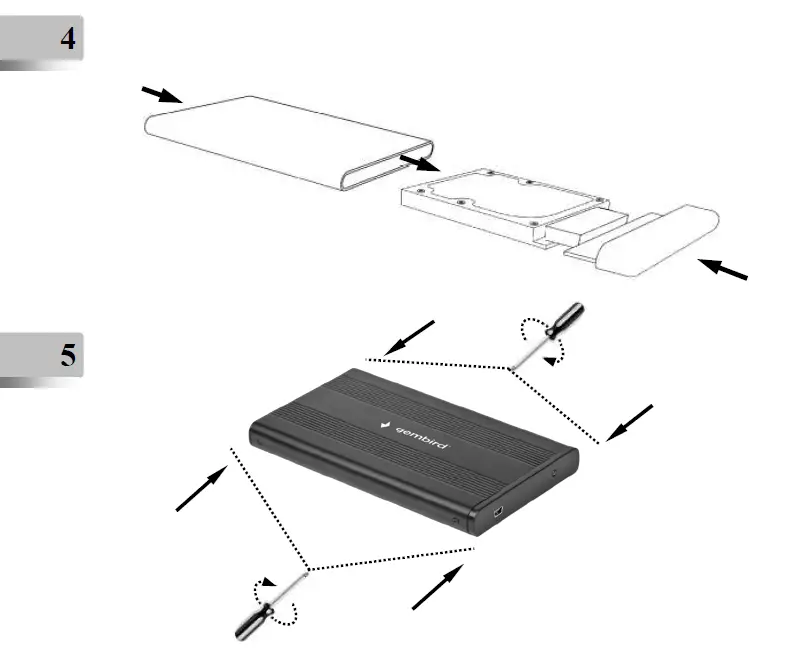 4

5

gembird