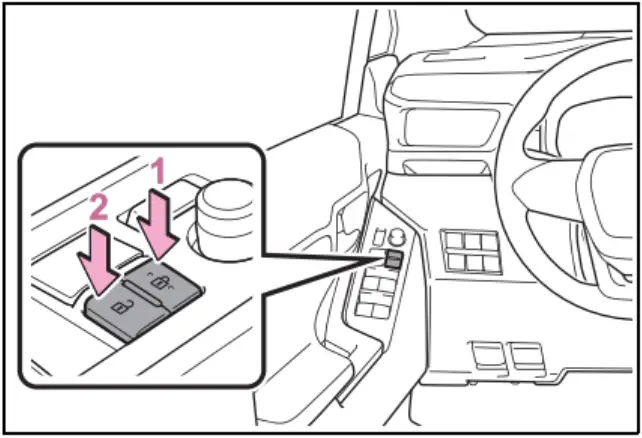 1
2