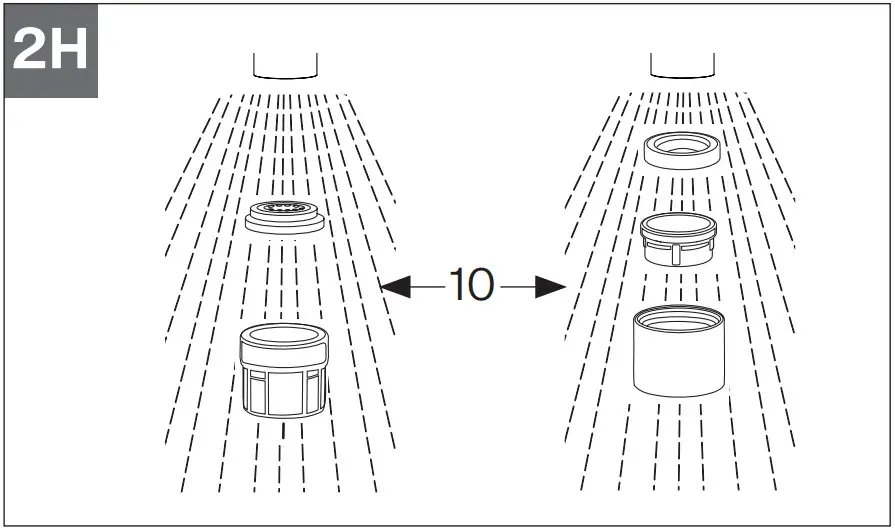 2H

10