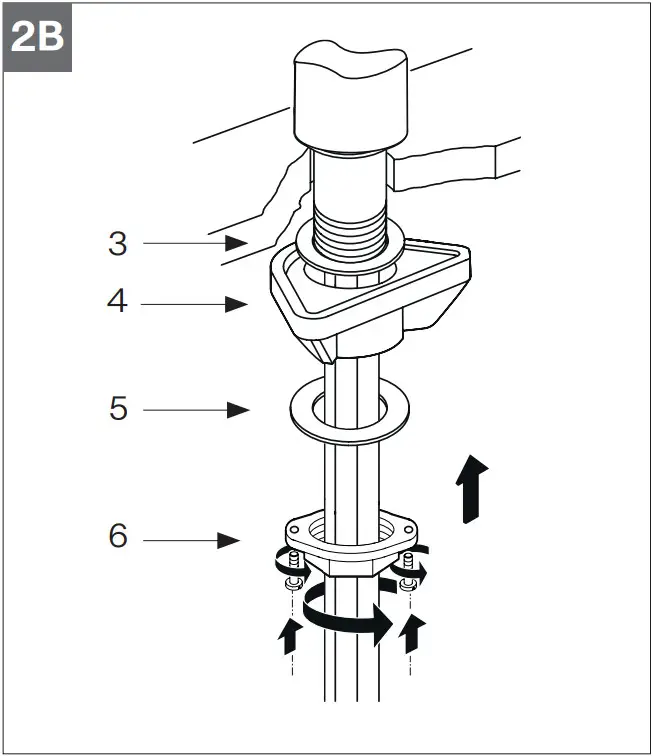 2B

3

4

5

6