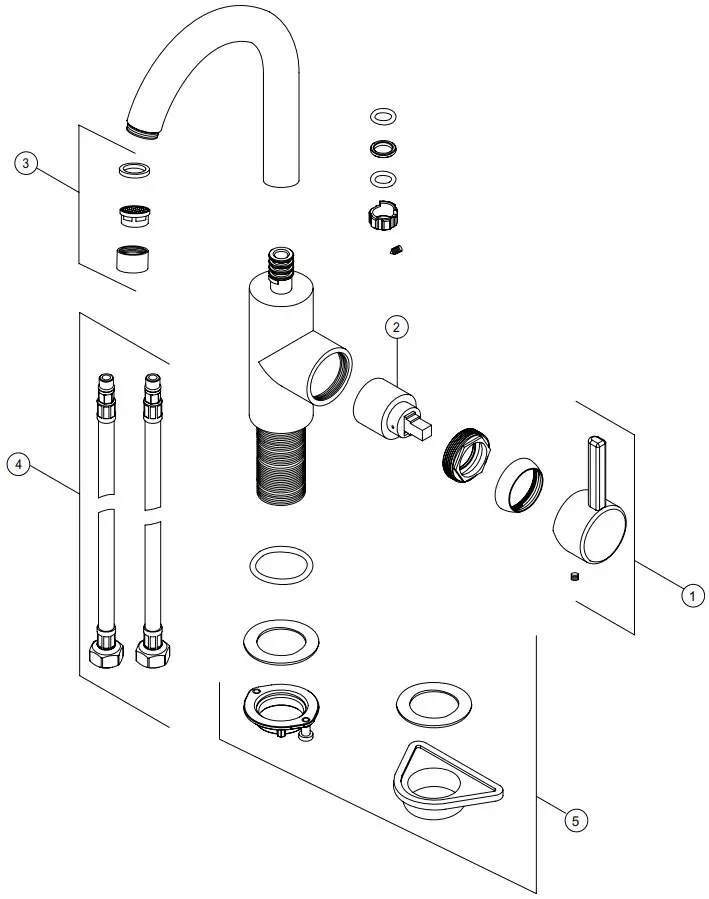 3

2

4

1

5