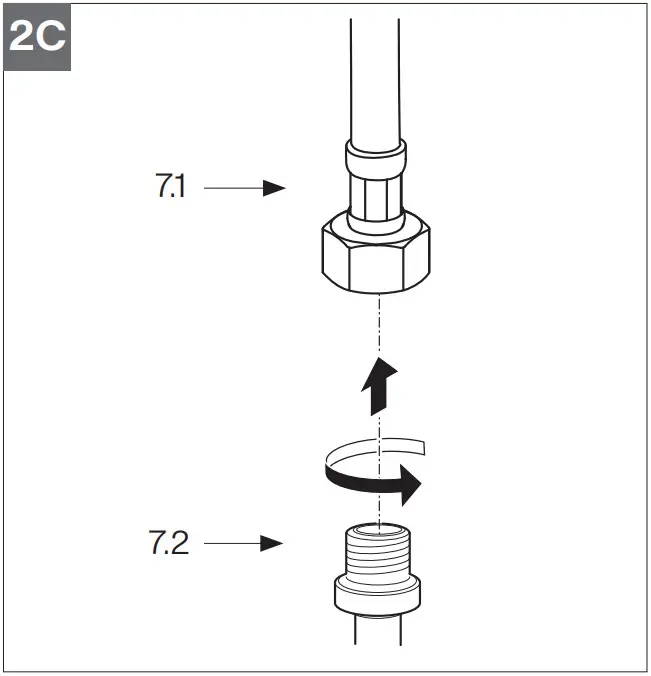 2C

7.1

7.2