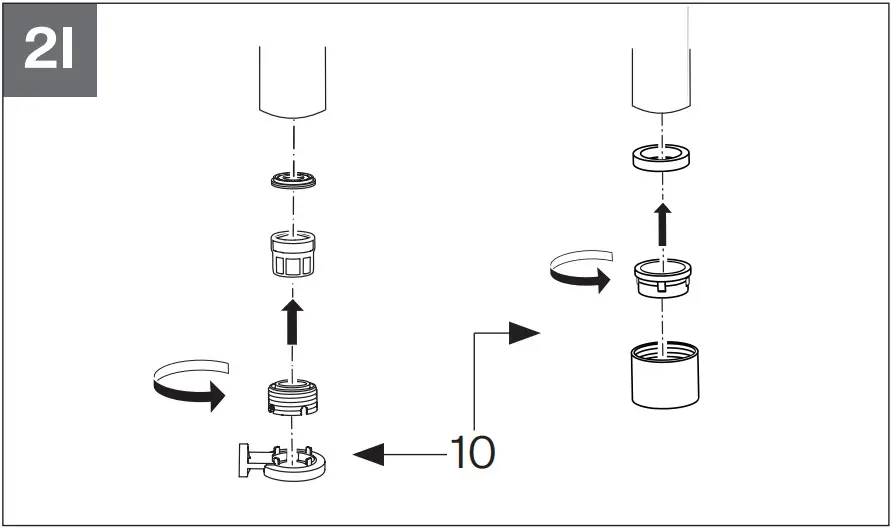 2I

10