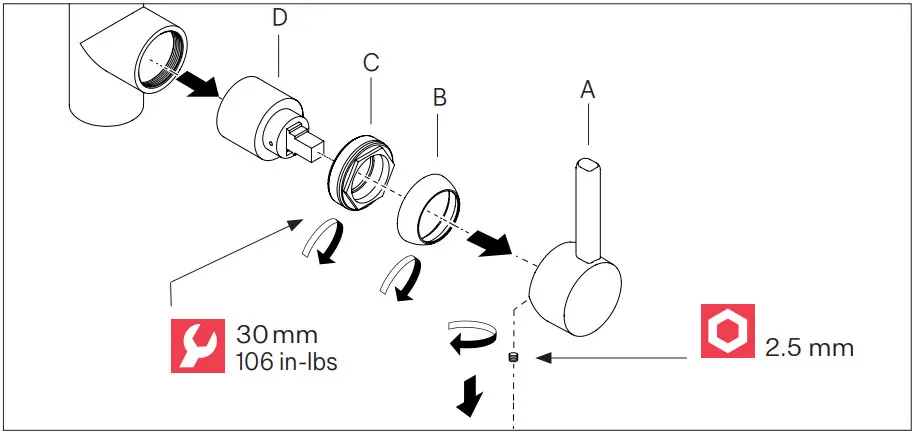 D

C

B

A

30 mm
106 in-lbs

2.5 mm