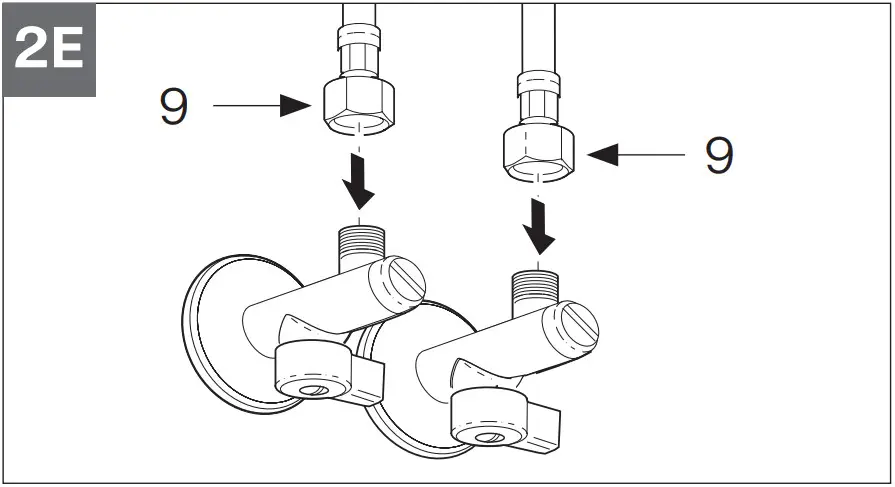 2E

9

9