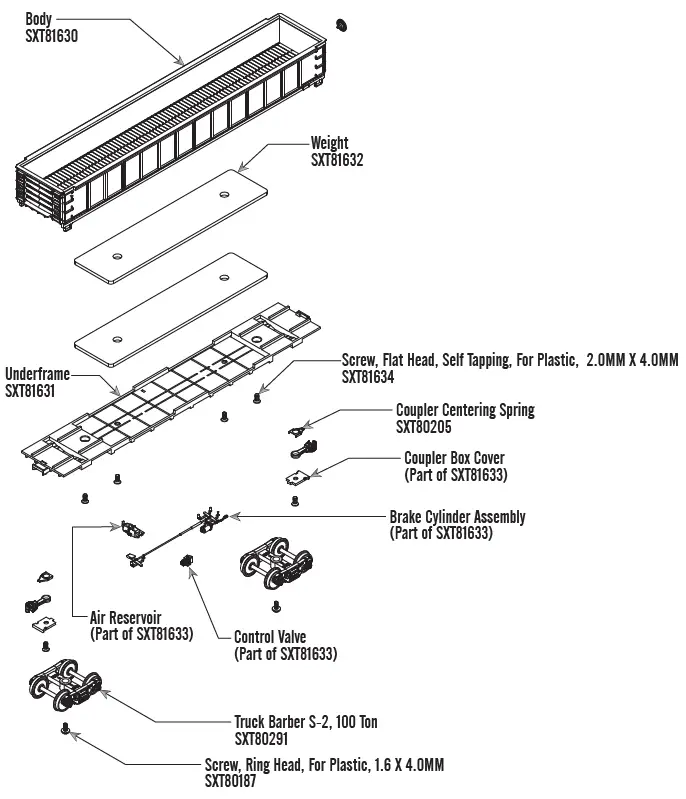 Body
SXT81630

Weight
SXT81632

Underframe
SXT81631

Screw, Flat Head, Self Tapping, For Plastic, 2.0MM X 4.0MM
SXT81634

Coupler Centering Spring
SXT80205

Coupler Box Cover
(Part of SXT81633)

Brake Cylinder Assembly
(Part of SXT81633)

Air Reservoir
(Part of SXT81633)

Control Valve
(Part of SXT81633)

Truck Barber S-2, 100 Ton
SXT80291

Screw, Ring Head, For Plastic, 1.6 X 4.0MM
SXT80187