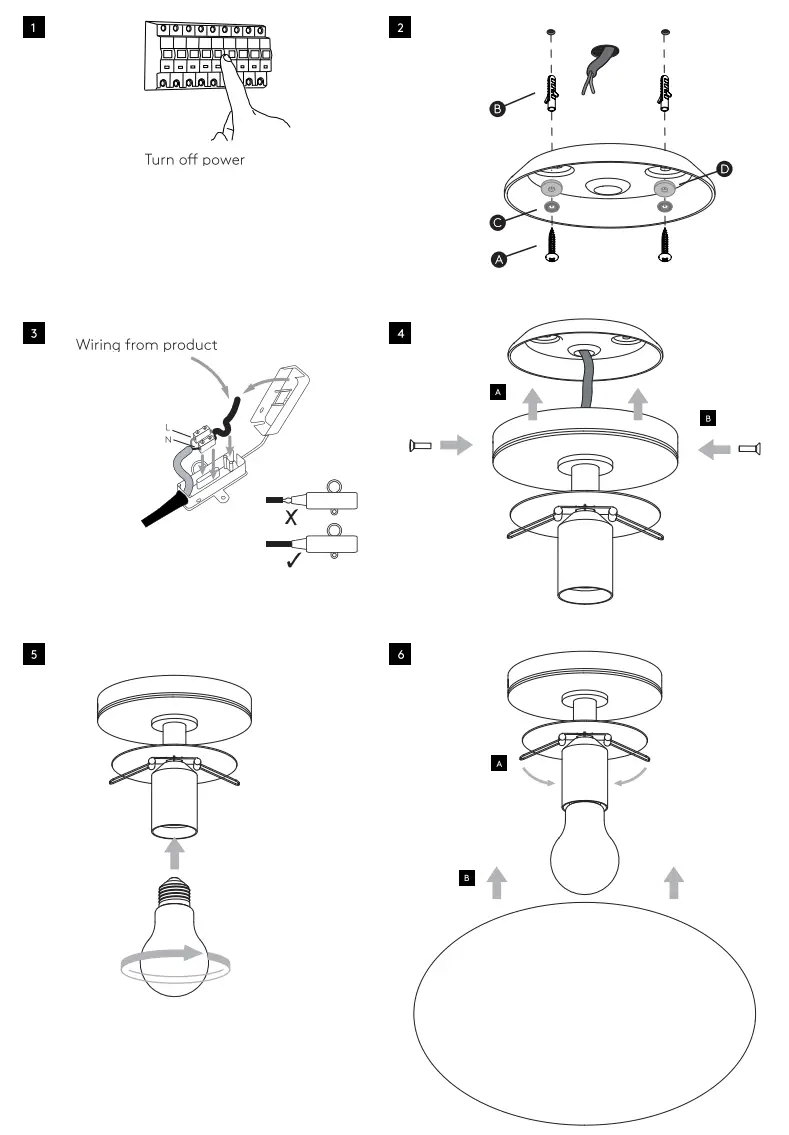 1

Turn off power

2

B

D

C

A

3

Wiring from product

L

N

X

✓

4

A

B

5

6

A

B