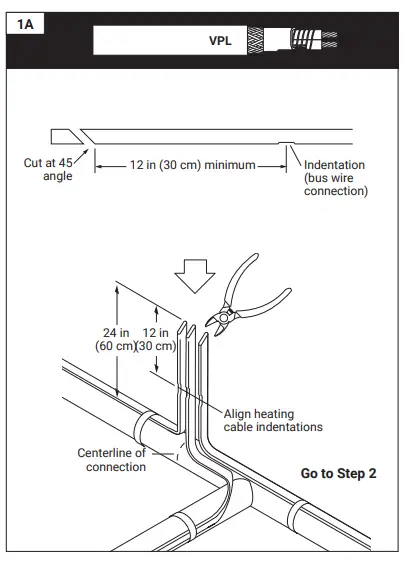 1A

VPL

Cut at 45 angle

12 in (30 cm) minimum

Indentation (bus wire connection)

24 in (60 cm)

12 in (30 cm)

Align heating cable indentations

Centerline of connection

Go to Step 2