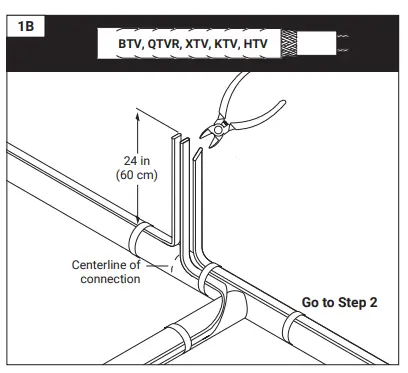 1B

BTV, QTVR, XTV, KTV, HTV

24 in
(60 cm)

Centerline of
connection

Go to Step 2