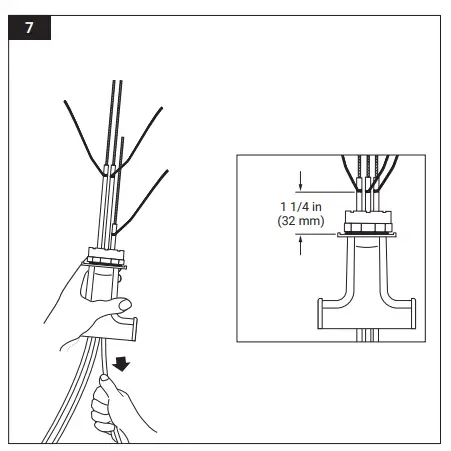 7

1 1/4 in
(32 mm)