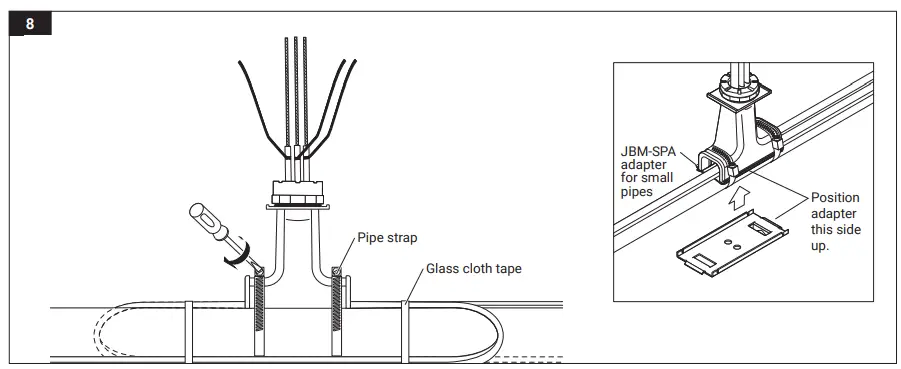 8

Pipe strap

Glass cloth tape

JBM-SPA adapter for small pipes

Position adapter this side up.