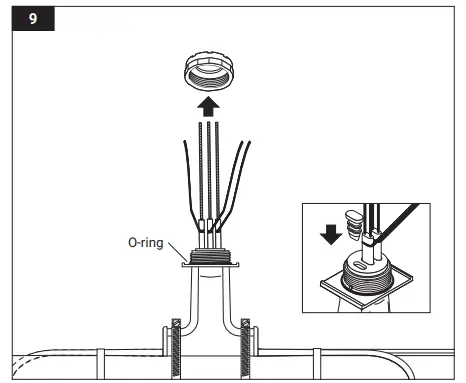 9

O-ring