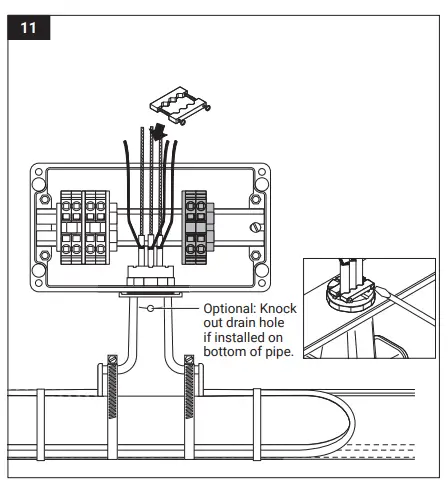 11

Optional: Knock out drain hole if installed on bottom of pipe.