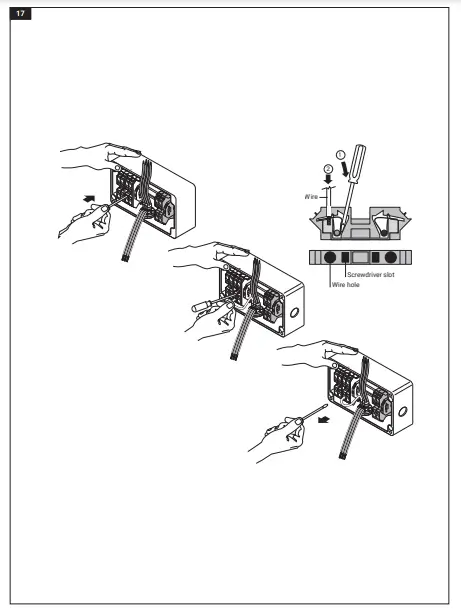 17

1

2

Wire

Screwdriver slot

Wire hole