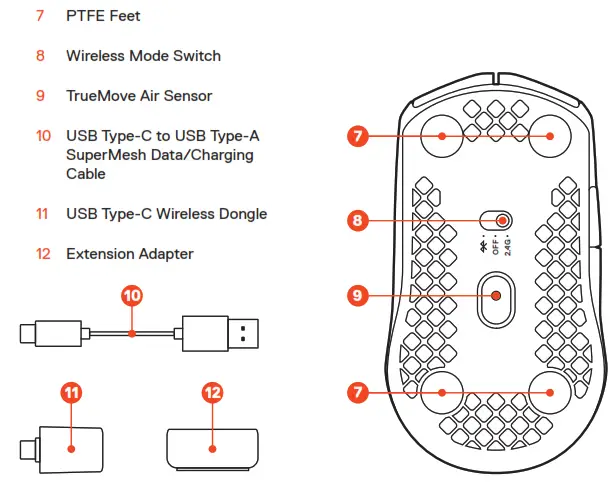 7 PTFE Feet

8 Wireless Mode Switch

9 TrueMove Air Sensor

10 USB Type-C to USB Type-A SuperMesh Data/Charging Cable

11 USB Type-C Wireless Dongle

12 Extension Adapter

10

11

12

7

8

OFF

2.4G

9

7