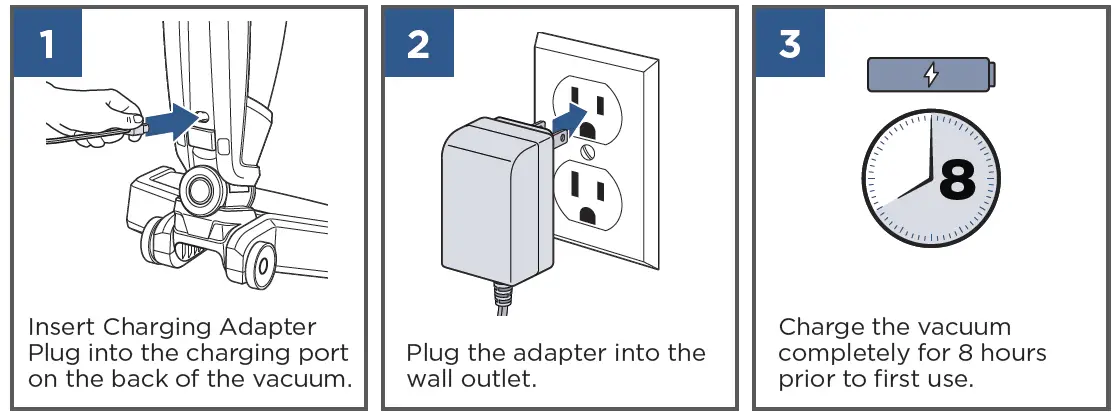 1

Insert Charging Adapter Plug into the charging port on the back of the vacuum.

2

Plug the adapter into the wall outlet.

3

8

Charge the vacuum completely for 8 hours prior to first use.