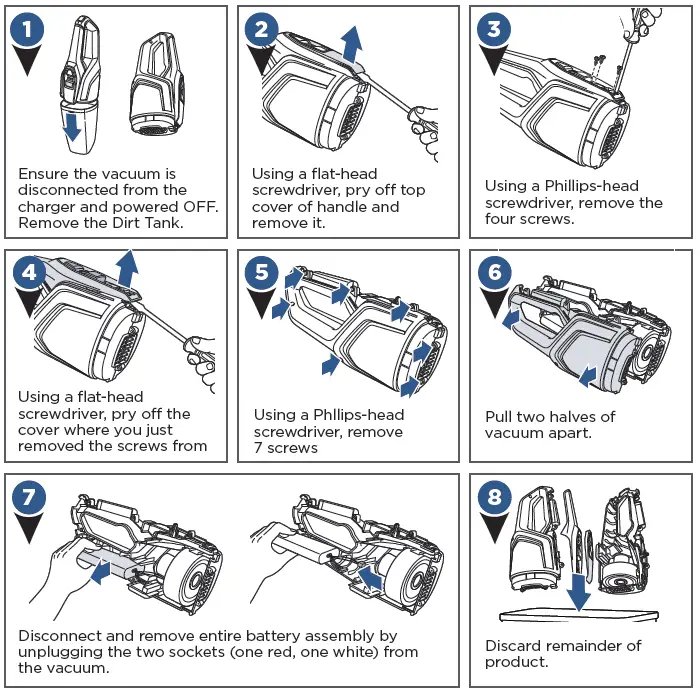 1

Ensure the vacuum is disconnected from the charger and powered OFF. Remove the Dirt Tank.

2

Using a flat-head screwdriver, pry off top cover of handle and remove it.

3

Using a Phillips-head screwdriver, remove the four screws.

4

Using a flat-head screwdriver, pry off the cover where you just removed the screws from

5

Using a Phllips-head screwdriver, remove 7 screws

6

Pull two halves of vacuum apart.

7

Disconnect and remove entire battery assembly by unplugging the two sockets (one red, one white) from the vacuum.

8

Discard remainder of product.