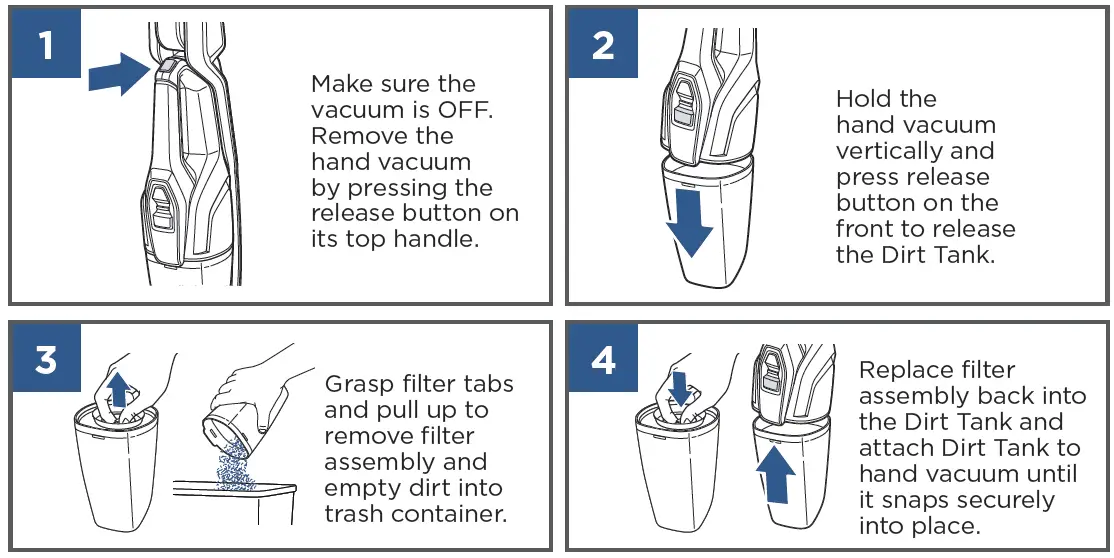 1

Make sure the vacuum is OFF. Remove the hand vacuum by pressing the release button on its top handle.

2

Hold the hand vacuum vertically and press release button on the front to release the Dirt Tank.

3

Grasp filter tabs and pull up to remove filter assembly and empty dirt into trash container.

4

Replace filter assembly back into the Dirt Tank and attach Dirt Tank to hand vacuum until it snaps securely into place.