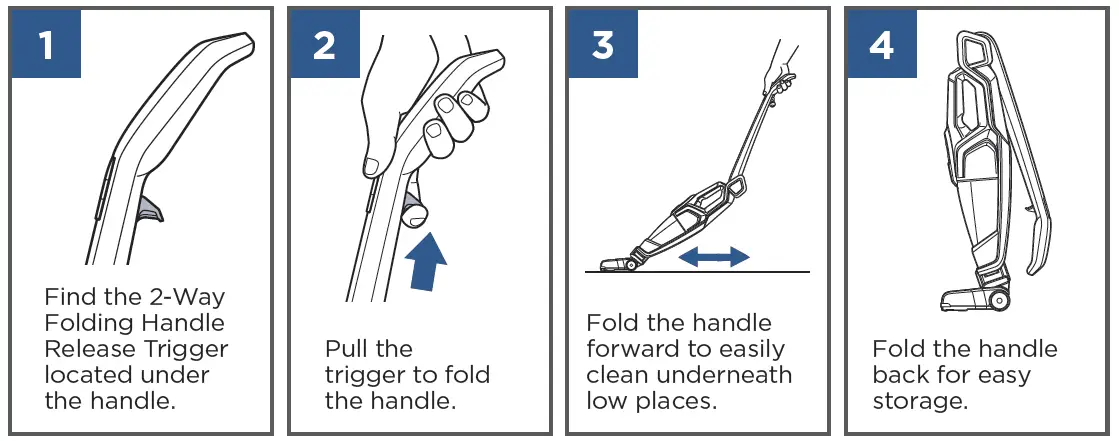 1

Find the 2-Way Folding Handle Release Trigger located under the handle.

2

Pull the trigger to fold the handle.

3

Fold the handle forward to easily clean underneath low places.

4

Fold the handle back for easy storage.