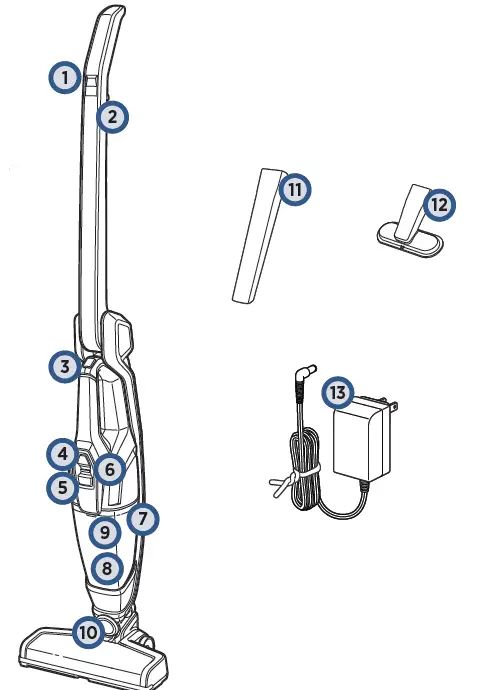 1
2
3
4
5
6
7
9
8
10
11
12
13