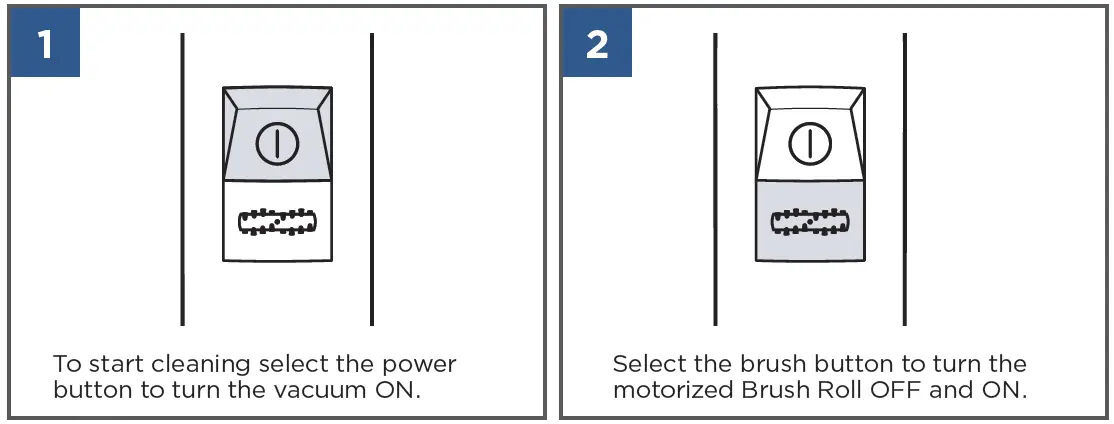 1

To start cleaning select the power button to turn the vacuum ON.

2

Select the brush button to turn the motorized Brush Roll OFF and ON.