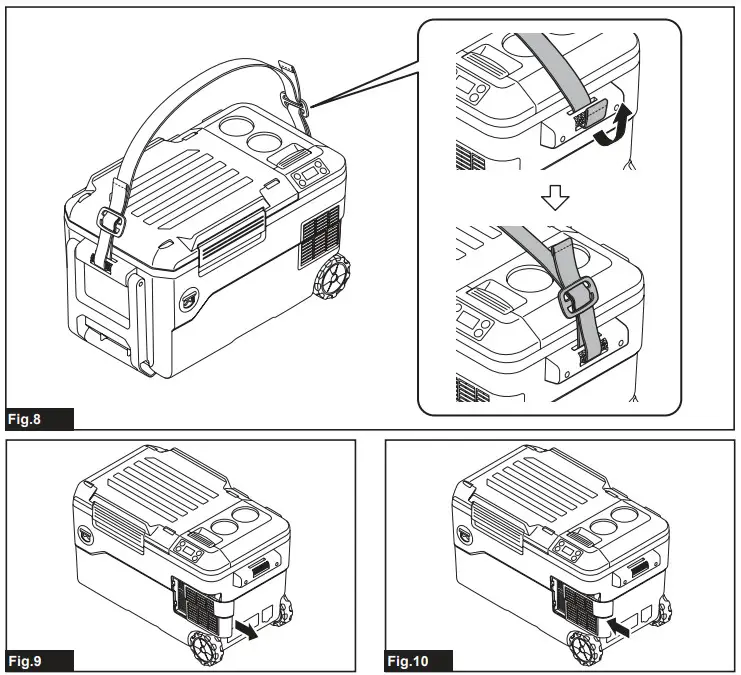 Fig.8

Fig.9

Fig.10