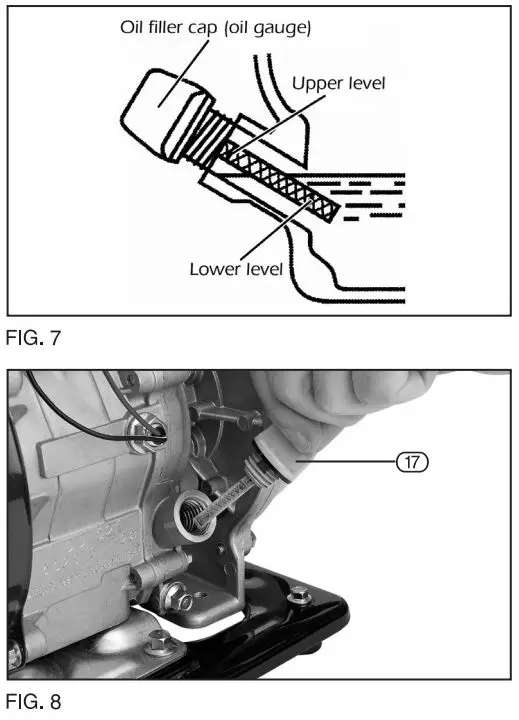 Oil filler cap (oil gauge)

Upper level

Lower level

FIG. 7

17

FIG. 8