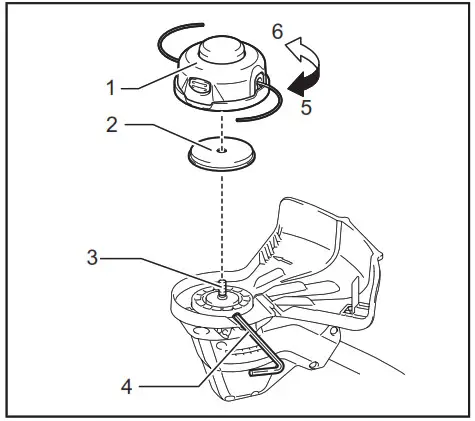 6
1
5
2
3
4