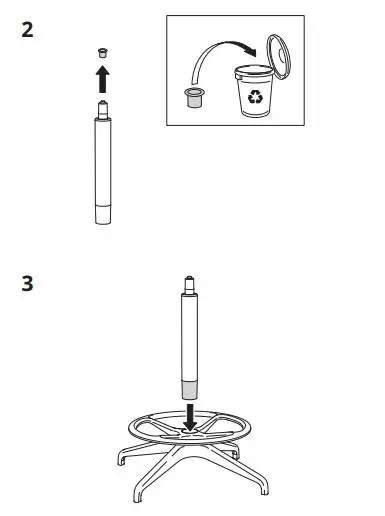 2

3