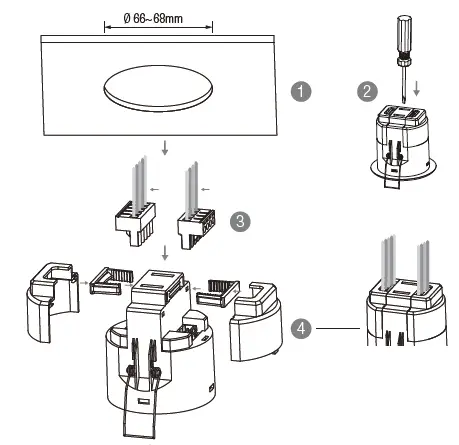 Ø 66~68mm

1

2

3

4