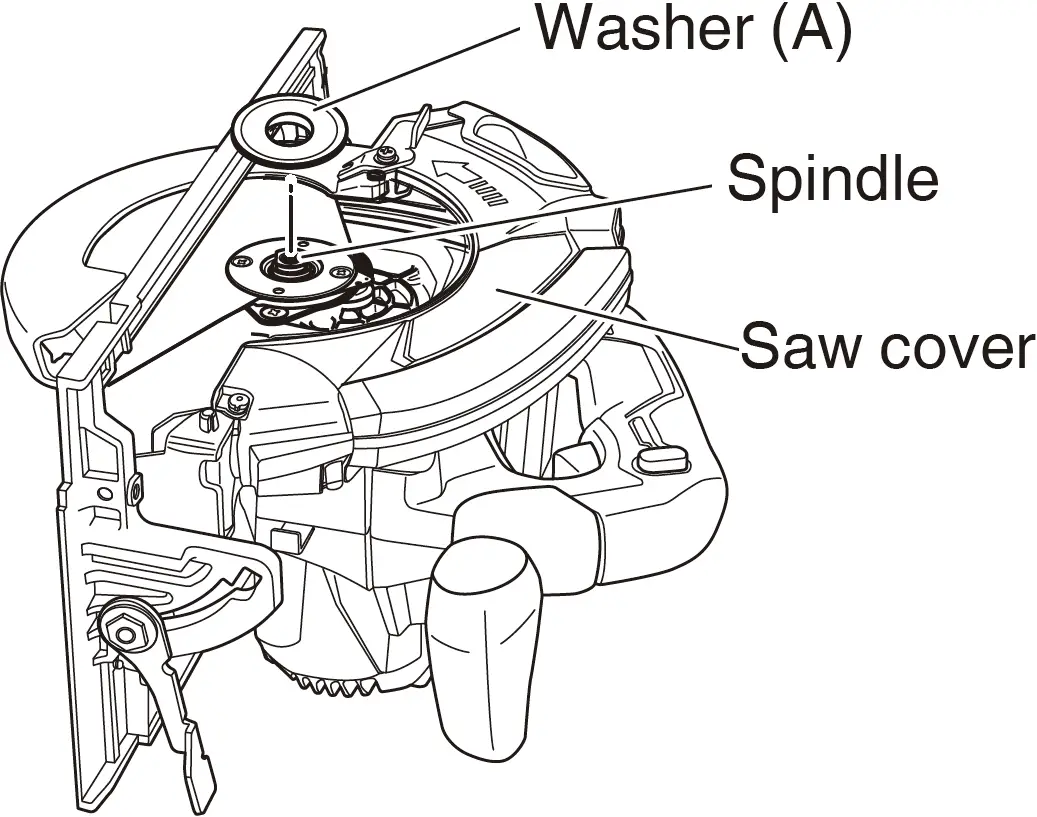 Washer (A)
Spindle
Saw cover