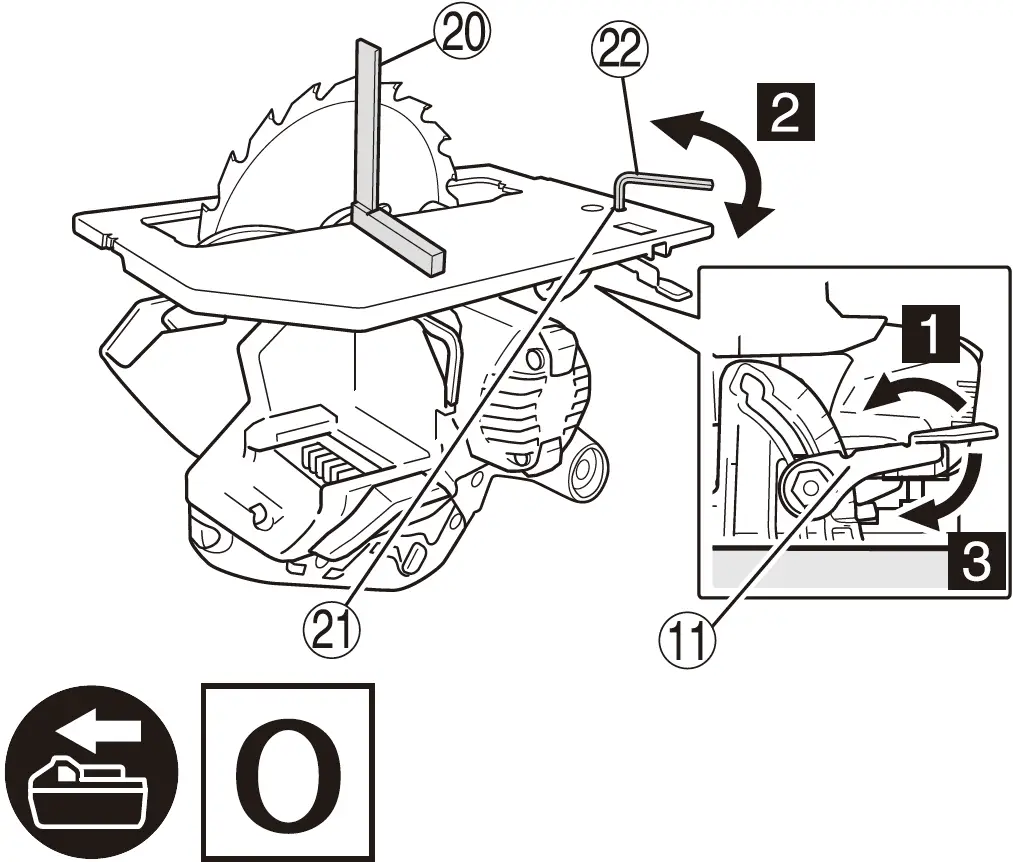 20
22
2
1
3
21
11
O