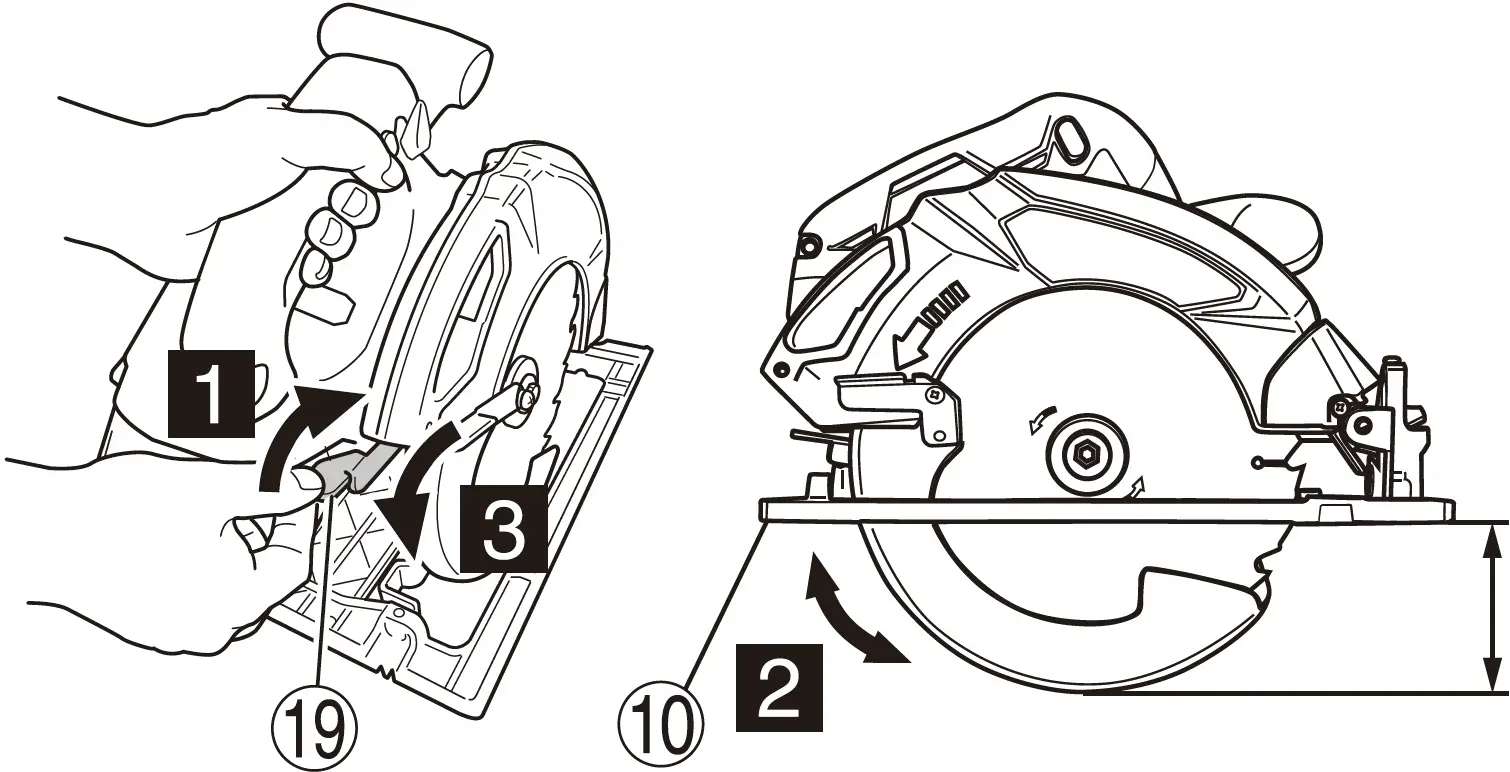 1
3
19
10
2