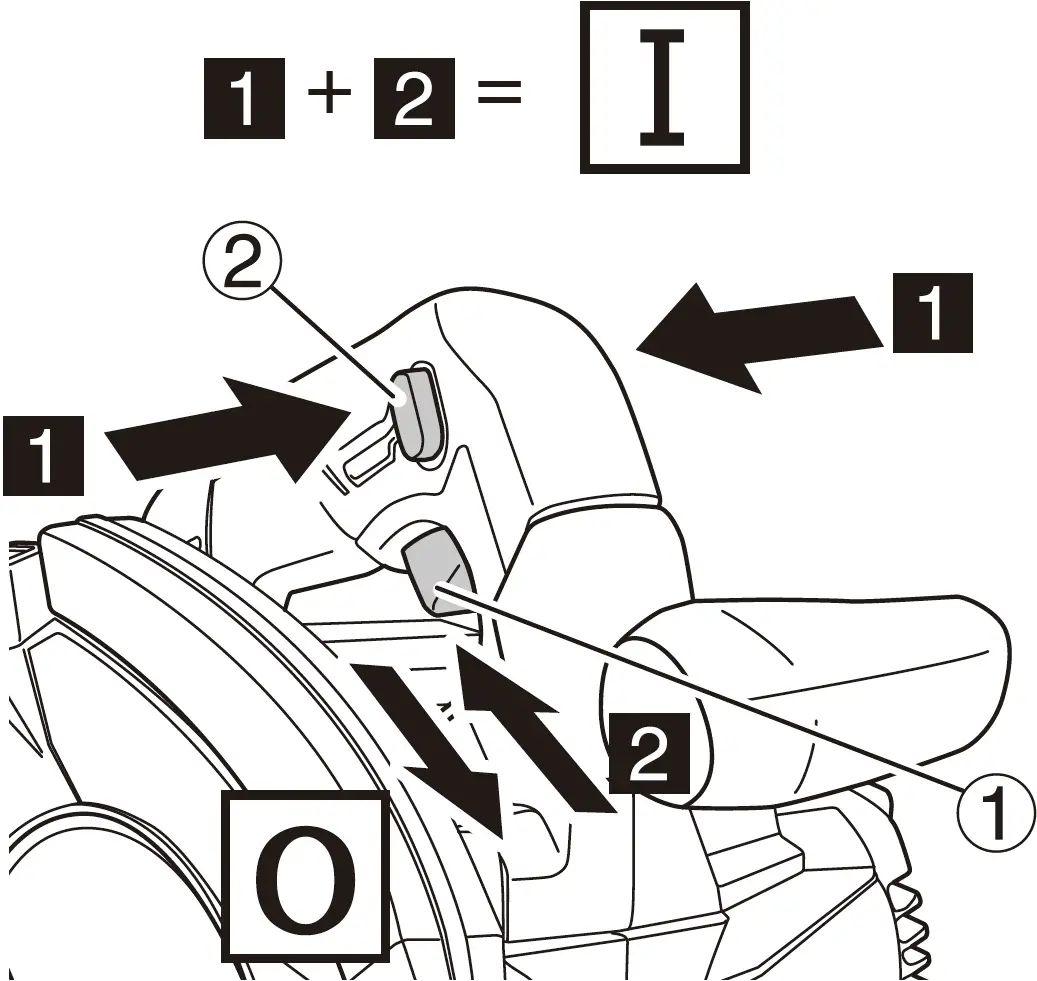 1 + 2 = I

2

1

1

2

1

O