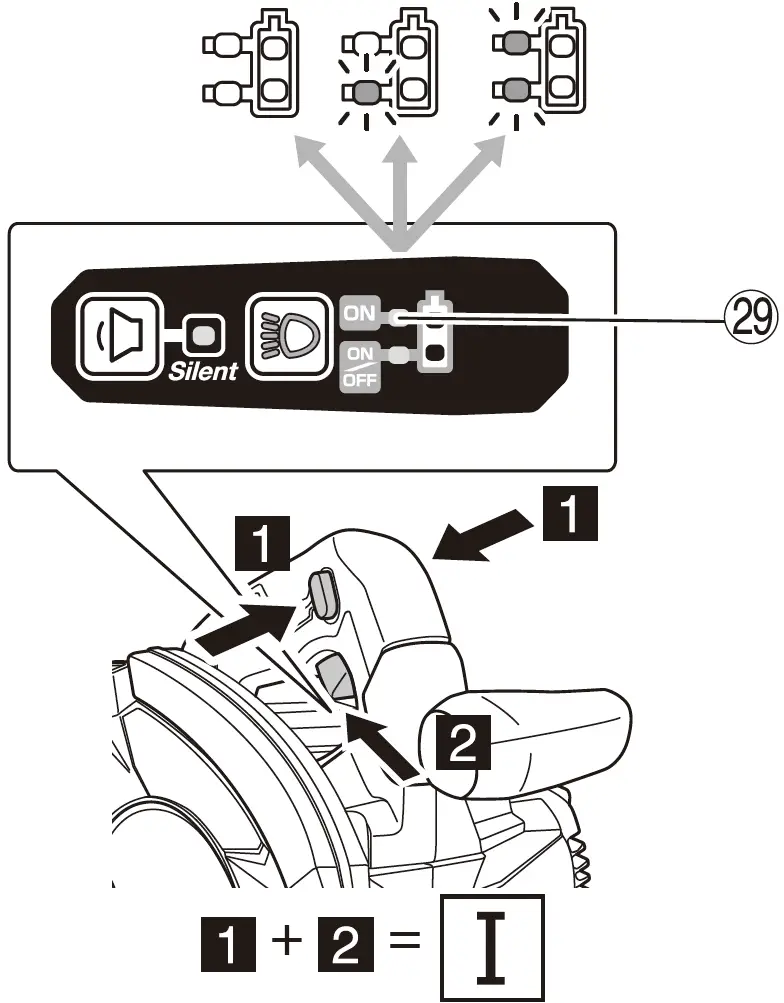 Silent
ON
ON
OFF
29
1
1
2
1 + 2 = I