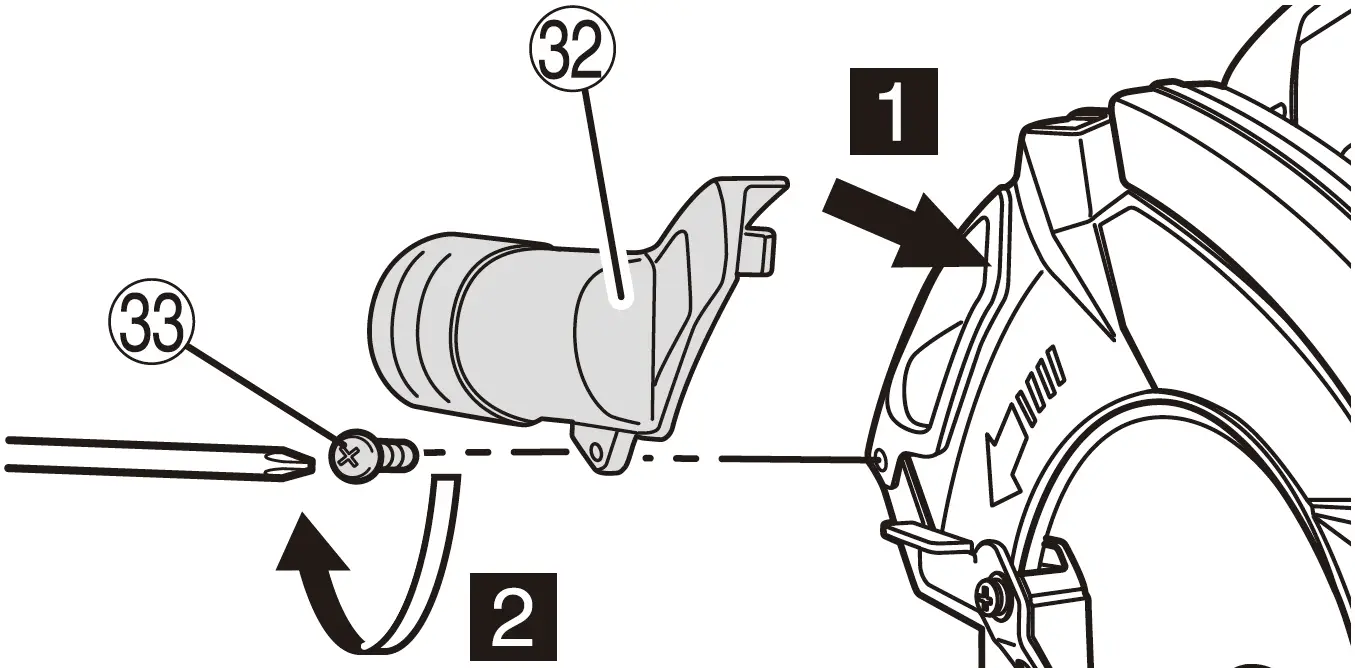 32
1
33
2