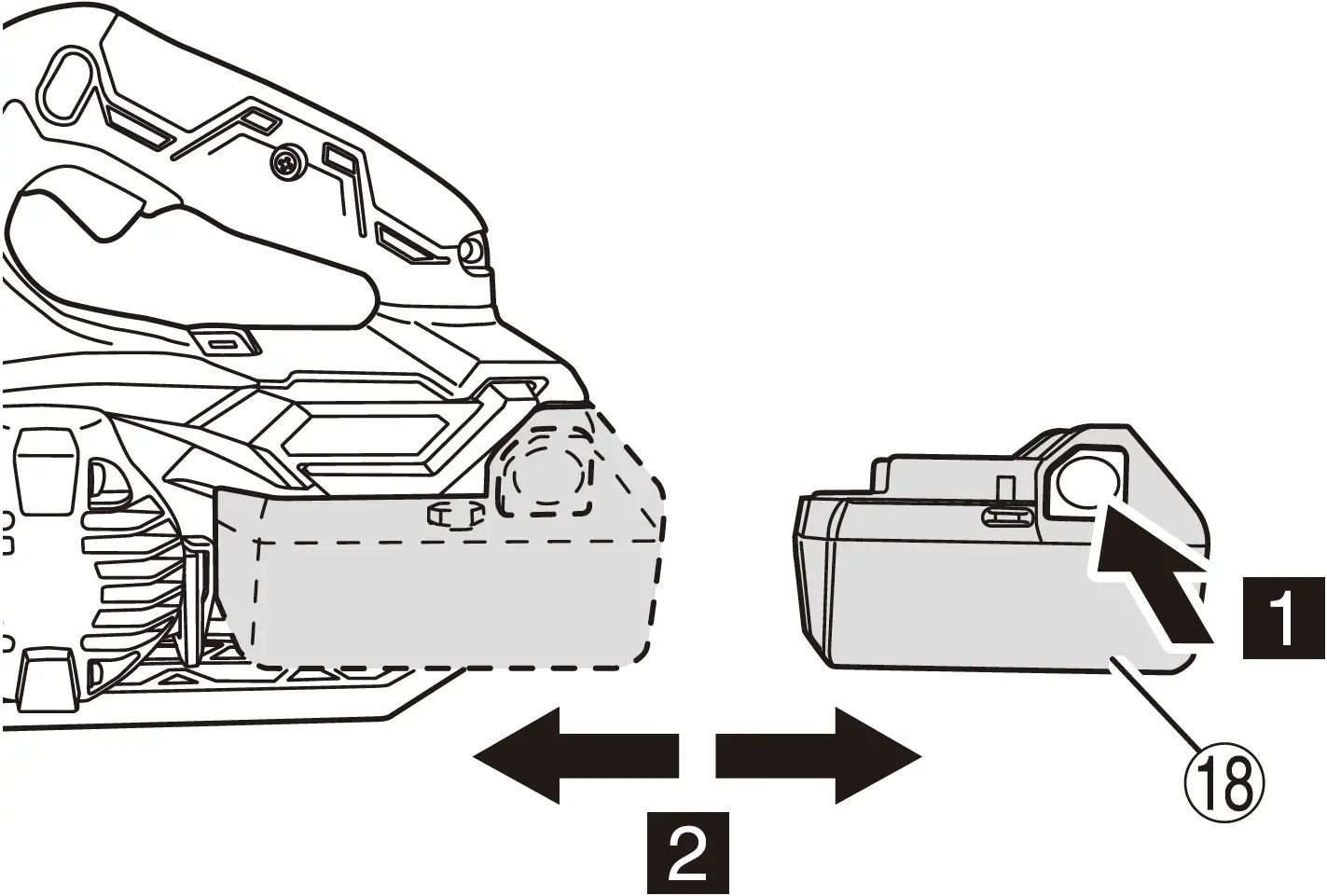 1
18
2