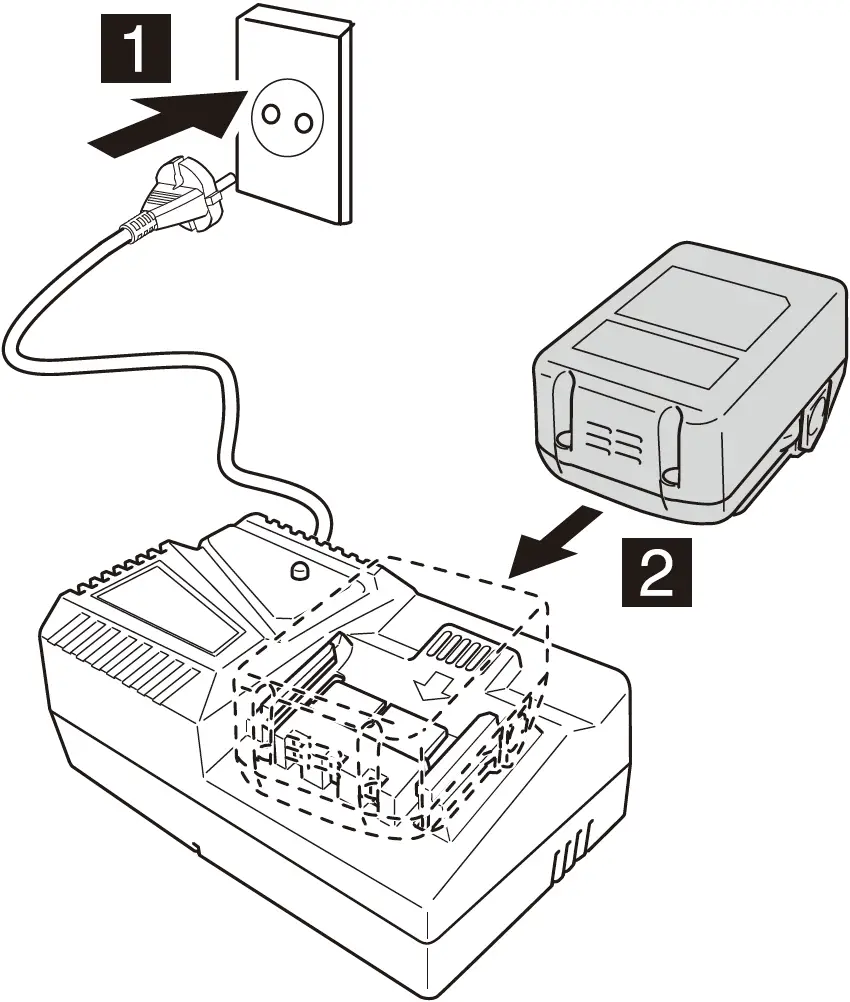 1

2