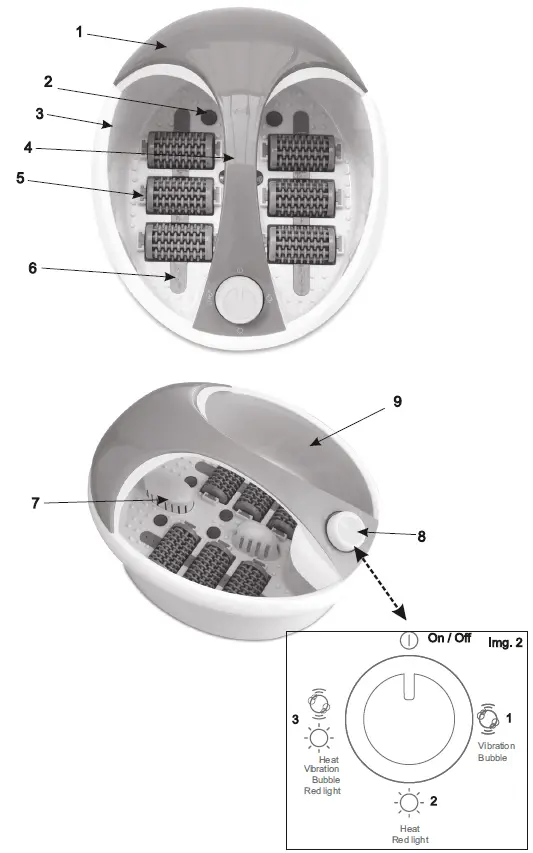 1
2
3
4
5
6

9
7
8

On / Off
Img. 2
3
Heat
Vibration
Bubble
Red light
1
Vibration
Bubble
2
Heat
Red light