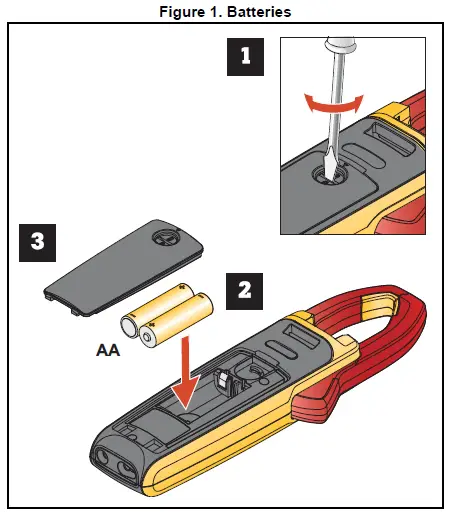 Figure 1. Batteries

1

3

2

AA