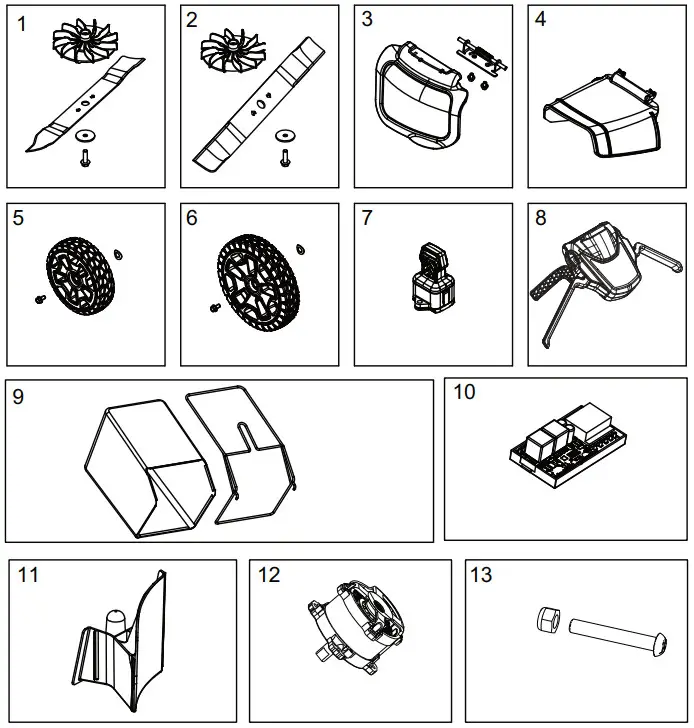 1

2

3

4

5

6

7

8

9

10

11

12

13