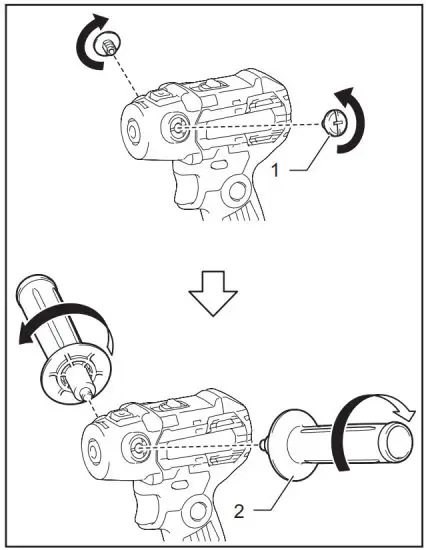 1

2