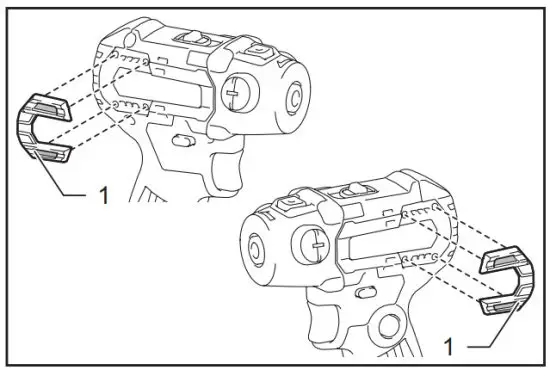 1

1