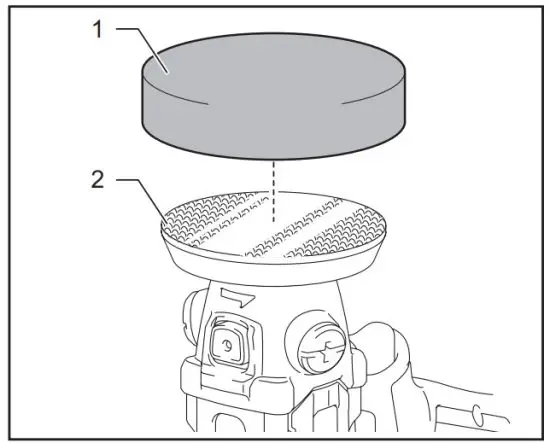 1

2