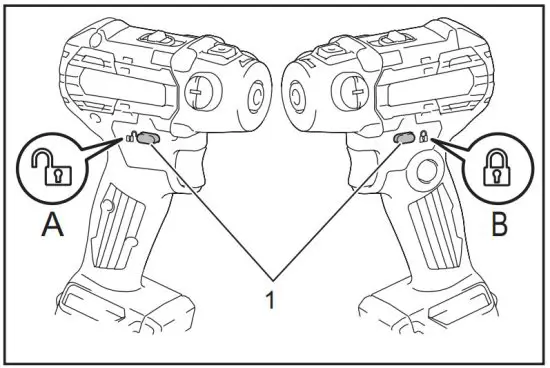 A

B

1