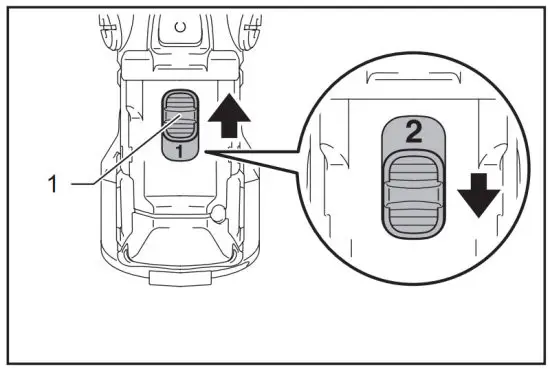 1
1
2