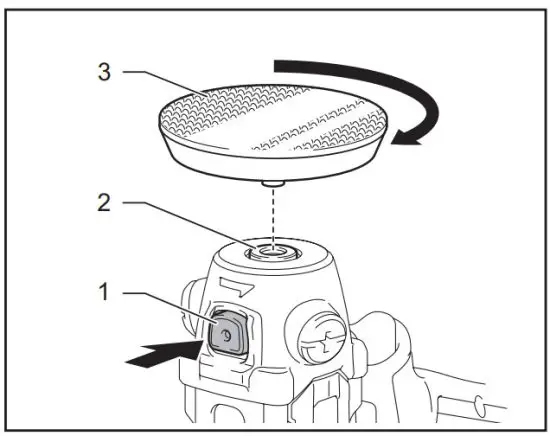 3
2
1