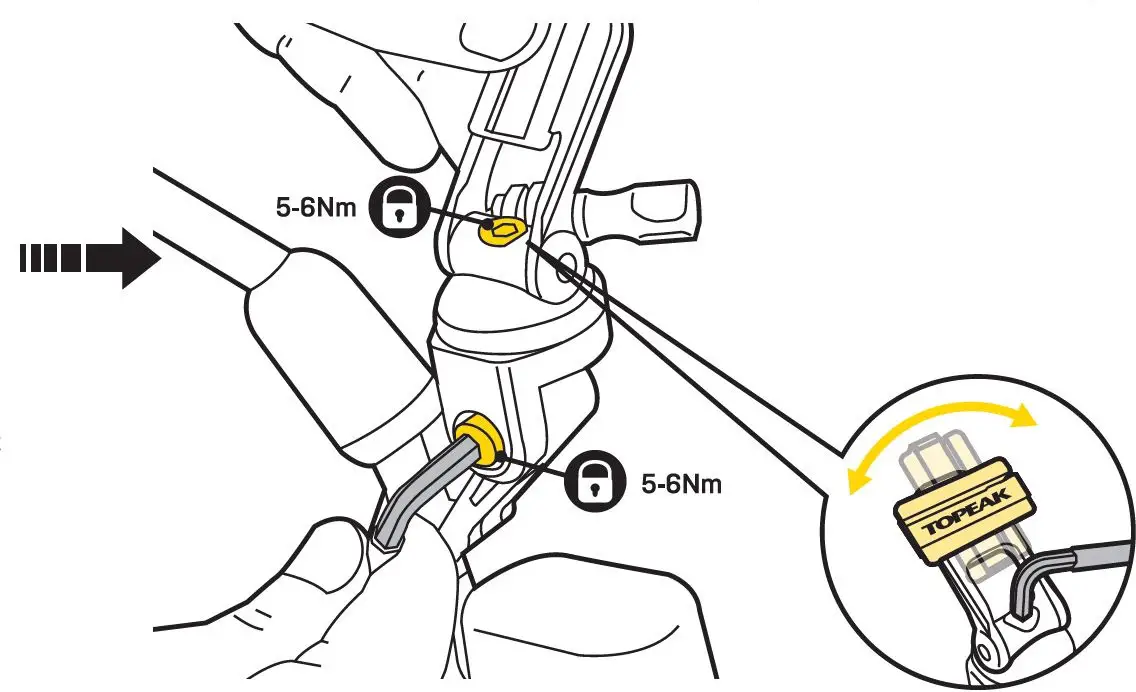 5-6Nm

5-6Nm

TOPEAK