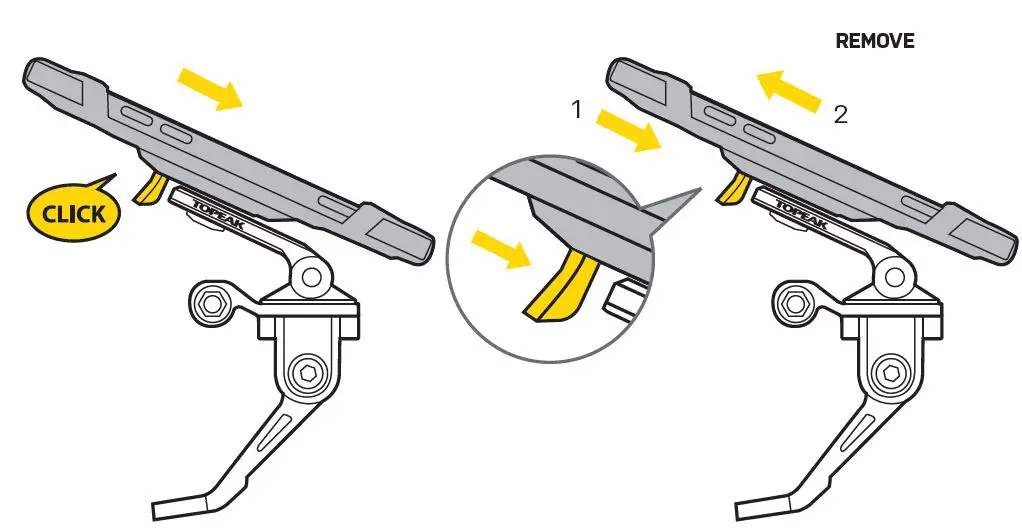 CLICK

TOPEAK

REMOVE

1

2

TOPEAK