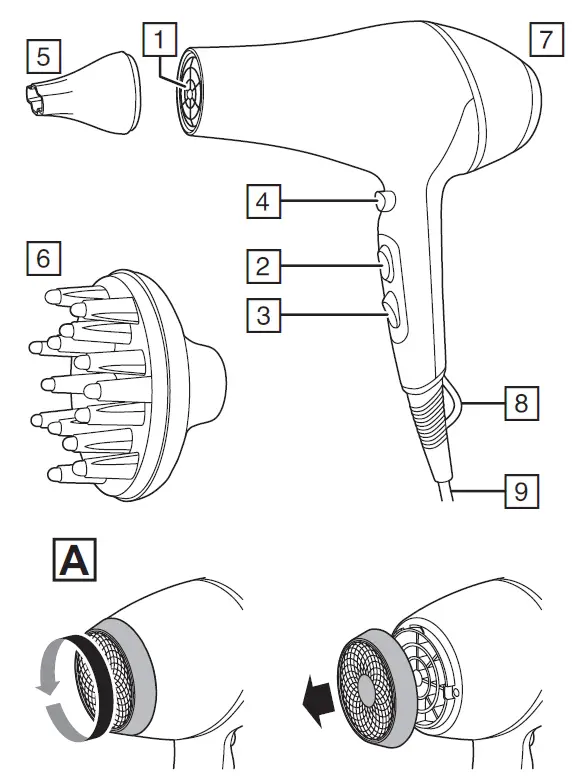 5
1
7
4
6
2
3
8
9
A